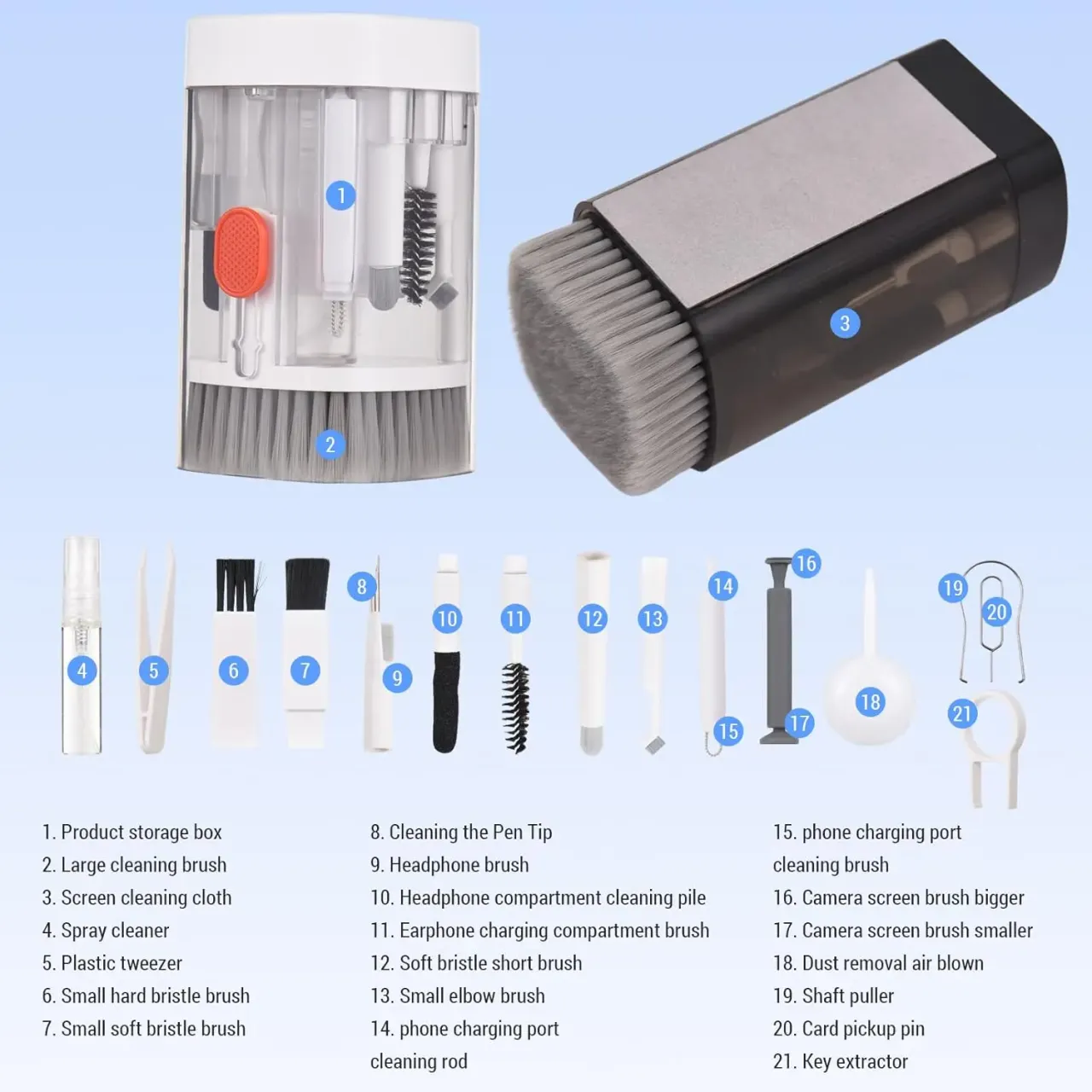 1
2
3

4 5 6 7 8 9 10 11 12 13 14 15 16 17 18 19 20 21

1. Product storage box
2. Large cleaning brush
3. Screen cleaning cloth
4. Spray cleaner
5. Plastic tweezer
6. Small hard bristle brush
7. Small soft bristle brush

8. Cleaning the Pen Tip
9. Headphone brush
10. Headphone compartment cleaning pile
11. Earphone charging compartment brush
12. Soft bristle short brush
13. Small elbow brush
14. phone charging port cleaning rod

15. phone charging port cleaning brush
16. Camera screen brush bigger
17. Camera screen brush smaller
18. Dust removal air blown
19. Shaft puller
20. Card pickup pin
21. Key extractor