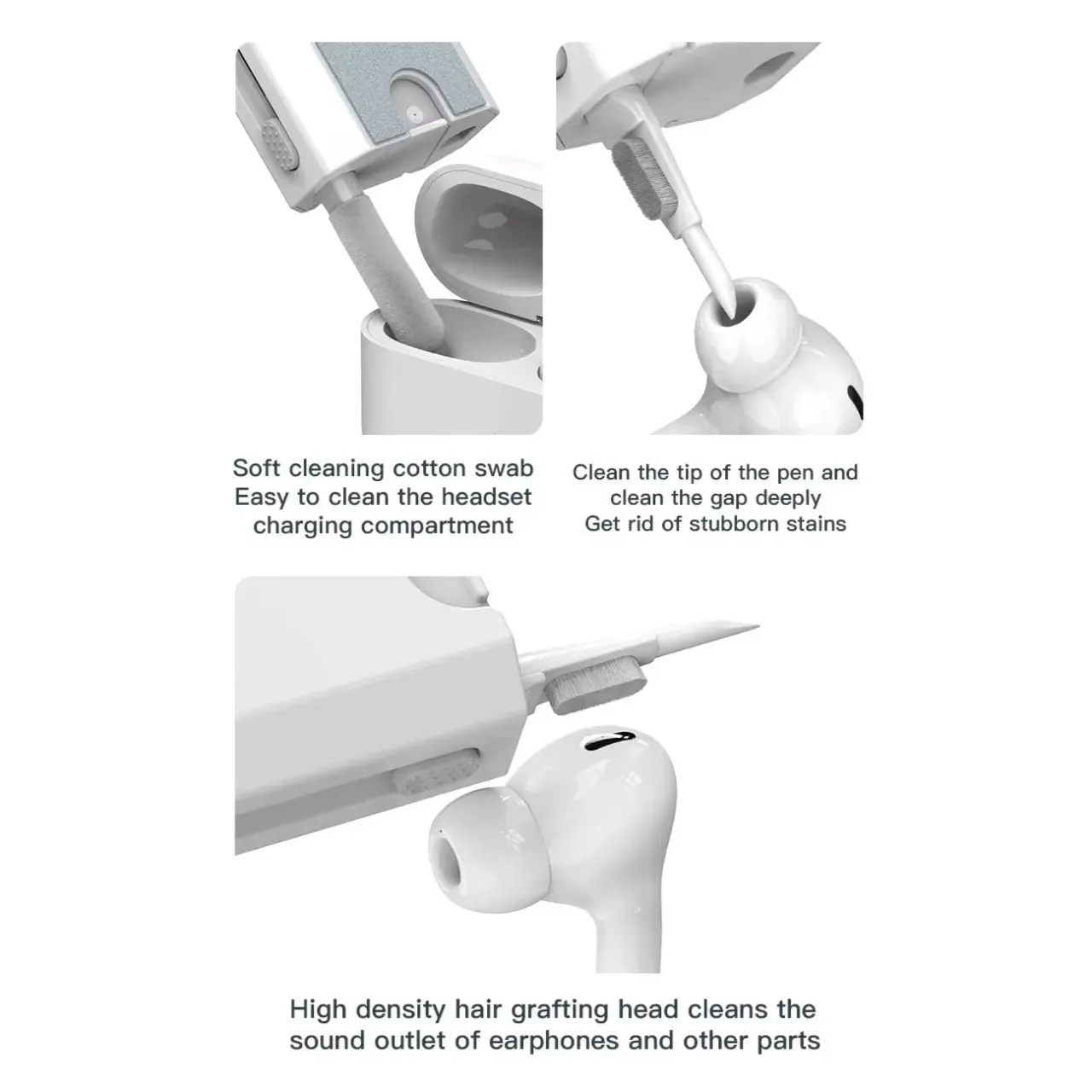 Soft cleaning cotton swab
Easy to clean the headset charging compartment

Clean the tip of the pen and clean the gap deeply
Get rid of stubborn stains

High density hair grafting head cleans the sound outlet of earphones and other parts